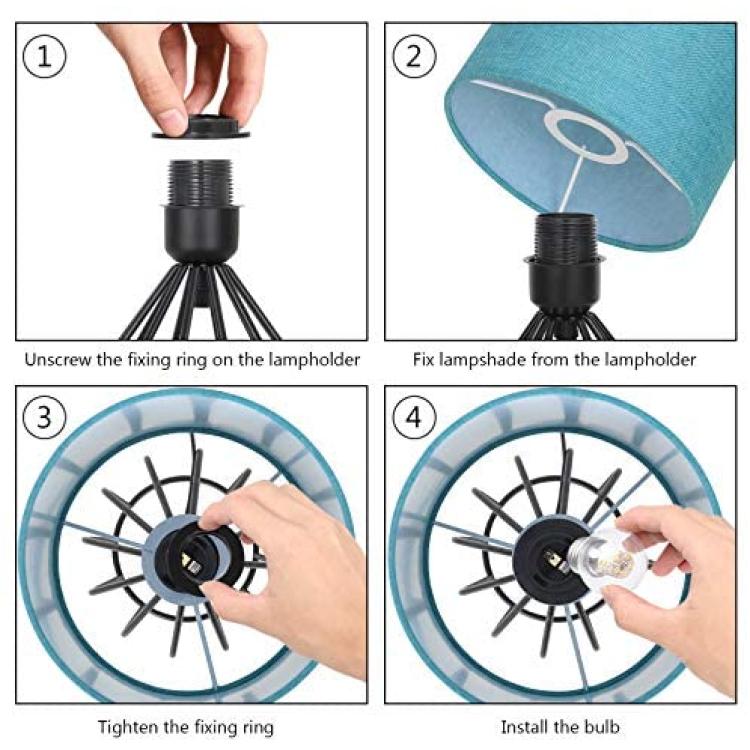 1
Unscrew the fixing ring on the lampholder

2
Fix lampshade from the lampholder

3
Tighten the fixing ring

4
Install the bulb