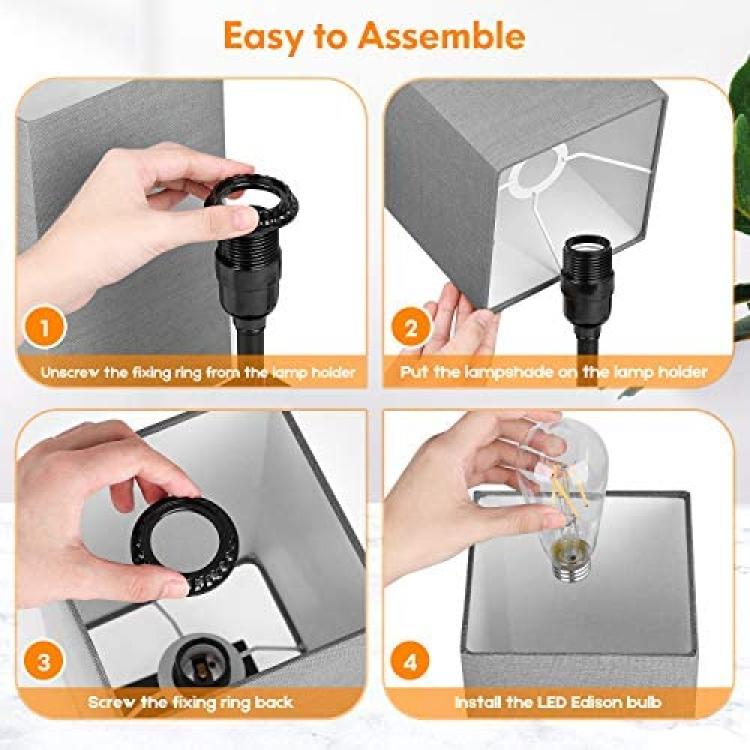 Easy to Assemble

1

Unscrew the fixing ring from the lamp holder

2

Put the lampshade on the lamp holder

3

Screw the fixing ring back

4

Install the LED Edison bulb