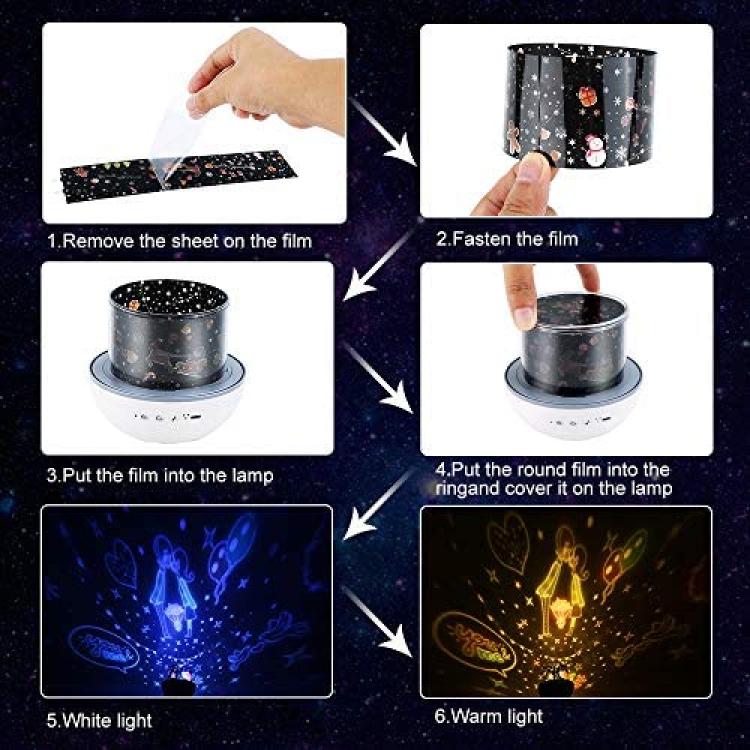 1.Remove the sheet on the film

2.Fasten the film

3.Put the film into the lamp

4.Put the round film into the ringand cover it on the lamp

5.White light

6.Warm light