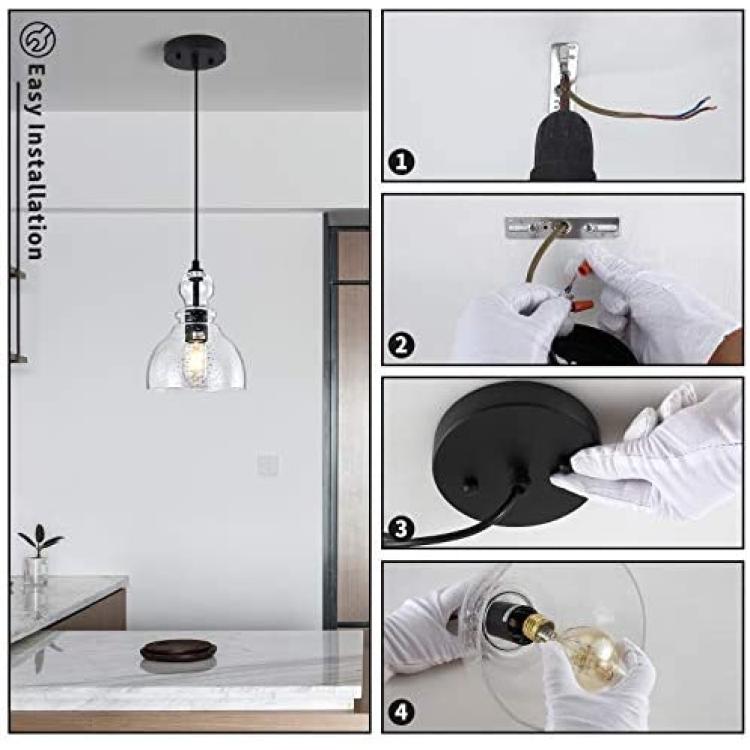 Easy Installation

1

2

3

4