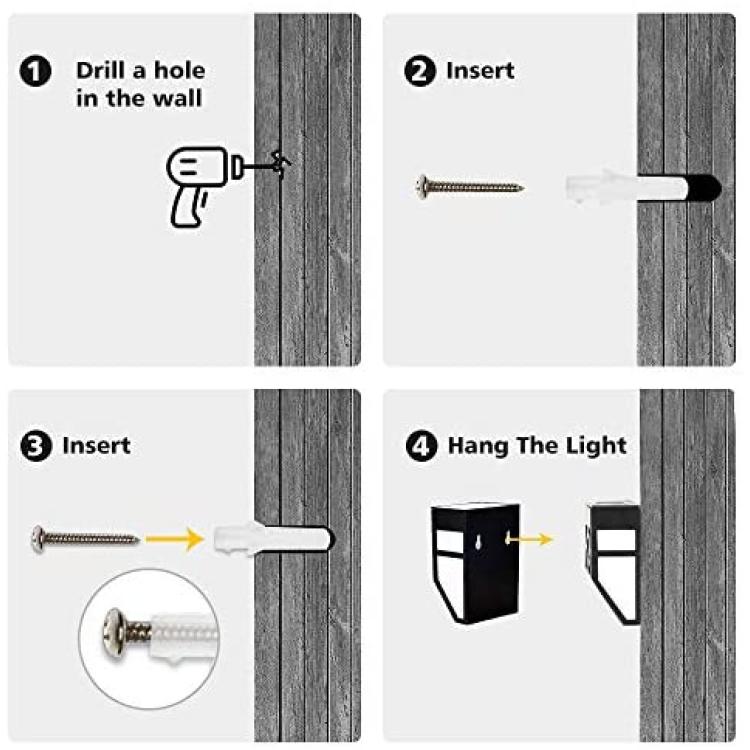 1 Drill a hole in the wall

2 Insert

3 Insert

4 Hang The Light