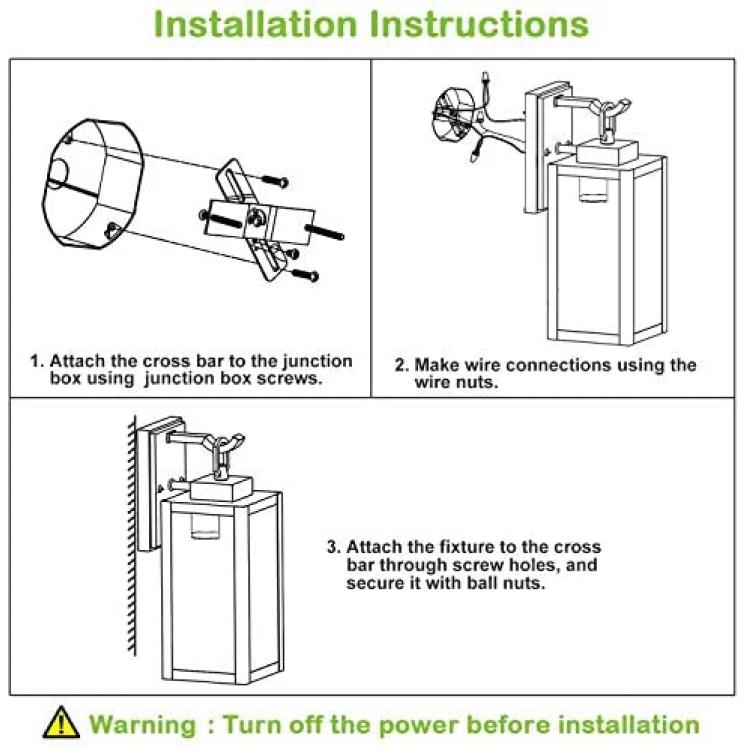 Installation Instructions

1. Attach the cross bar to the junction box using junction box screws.

2. Make wire connections using the wire nuts.

3. Attach the fixture to the cross bar through screw holes, and secure it with ball nuts.

Warning : Turn off the power before installation