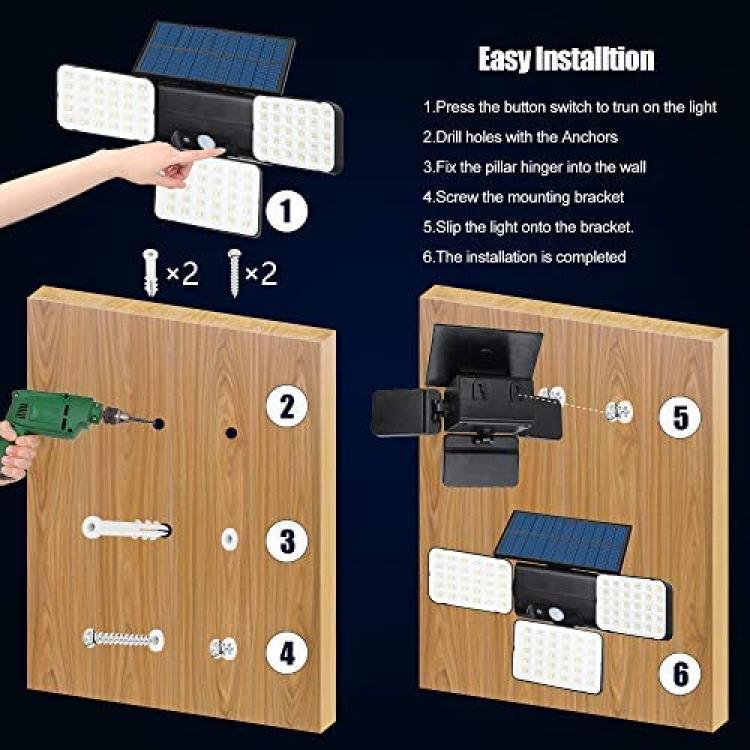 Easy Installtion

1.Press the button switch to trun on the light
2.Drill holes with the Anchors
3.Fix the pillar hinger into the wall
4.Screw the mounting bracket
5.Slip the light onto the bracket.
6.The installation is completed

1

×2 ×2

2

3

4

5

6