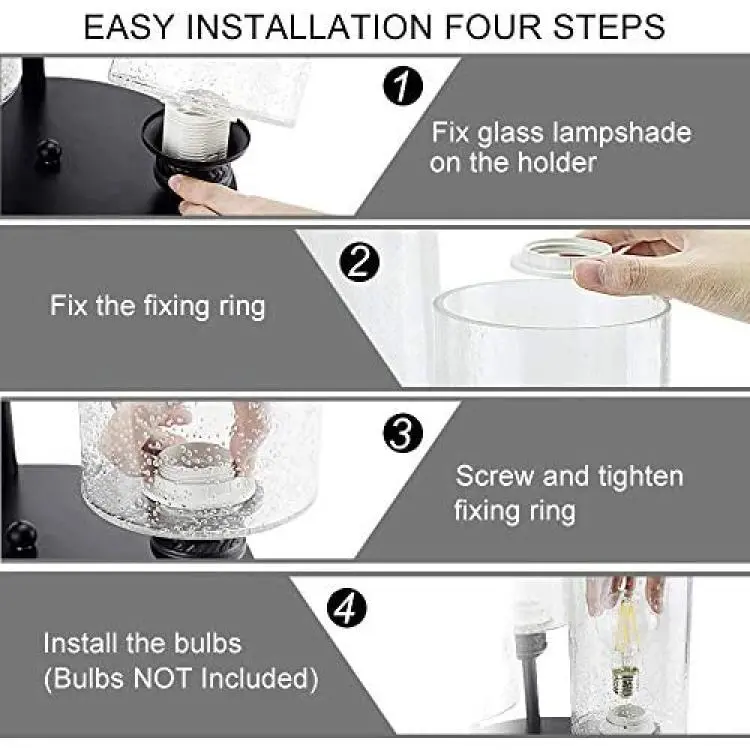 EASY INSTALLATION FOUR STEPS

1

Fix glass lampshade on the holder

2

Fix the fixing ring

3

Screw and tighten fixing ring

4

Install the bulbs (Bulbs NOT Included)