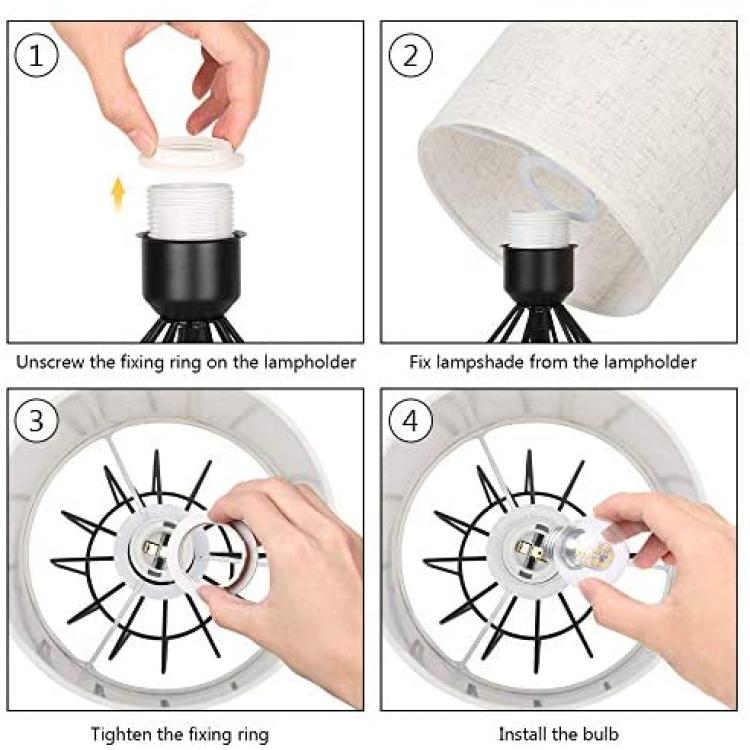 1
Unscrew the fixing ring on the lampholder

2
Fix lampshade from the lampholder

3
Tighten the fixing ring

4
Install the bulb