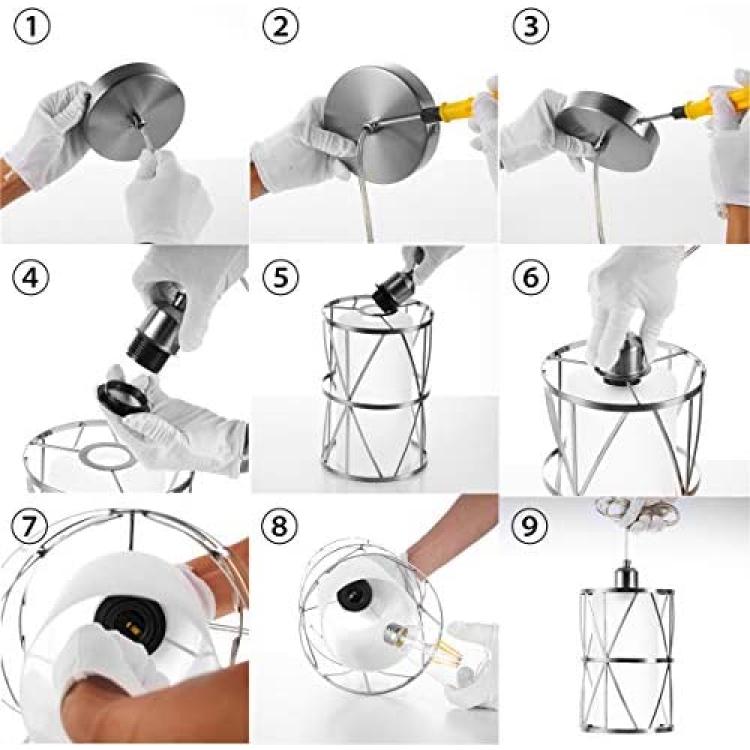 1
2
3
4
5
6
7
8
9