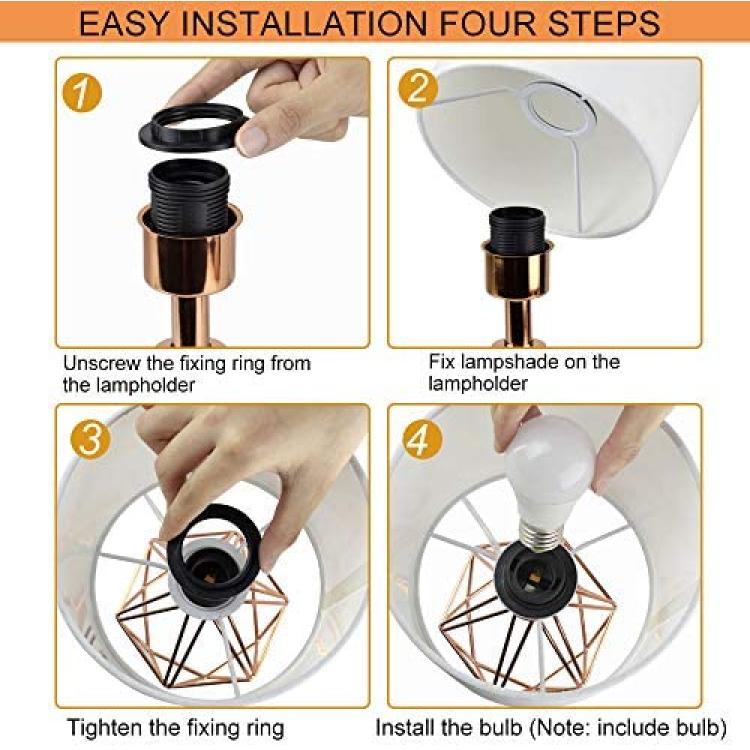 EASY INSTALLATION FOUR STEPS

1

Unscrew the fixing ring from the lampholder

2

Fix lampshade on the lampholder

3

Tighten the fixing ring

4

Install the bulb (Note: include bulb)