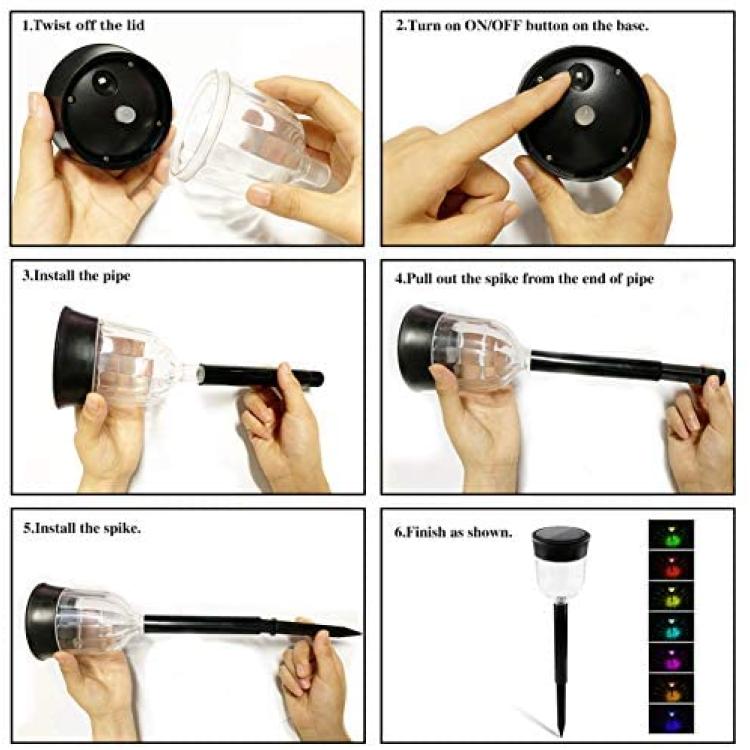 1.Twist off the lid

2.Turn on ON/OFF button on the base.

3.Install the pipe

4.Pull out the spike from the end of pipe

5.Install the spike.

6.Finish as shown.