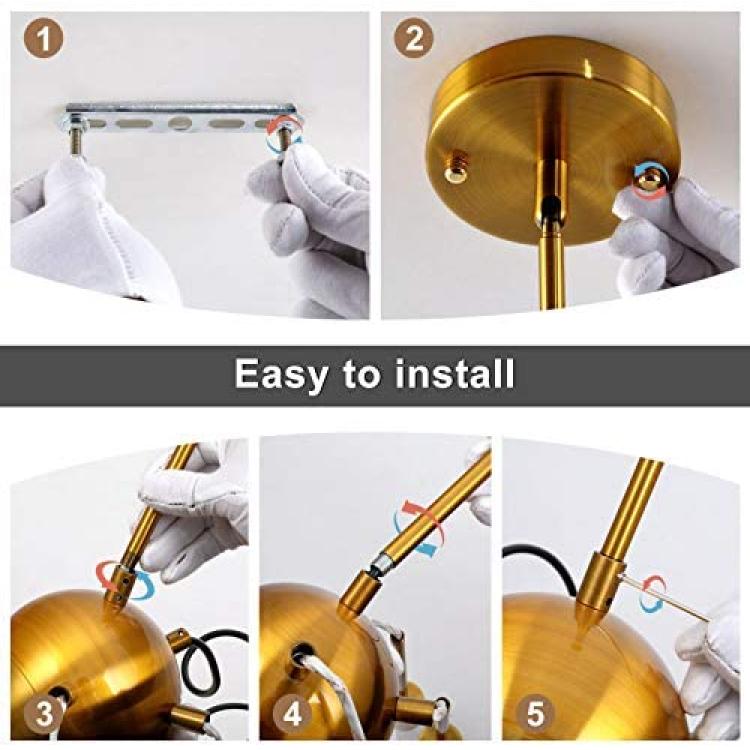 1

2

Easy to install

3

4

5