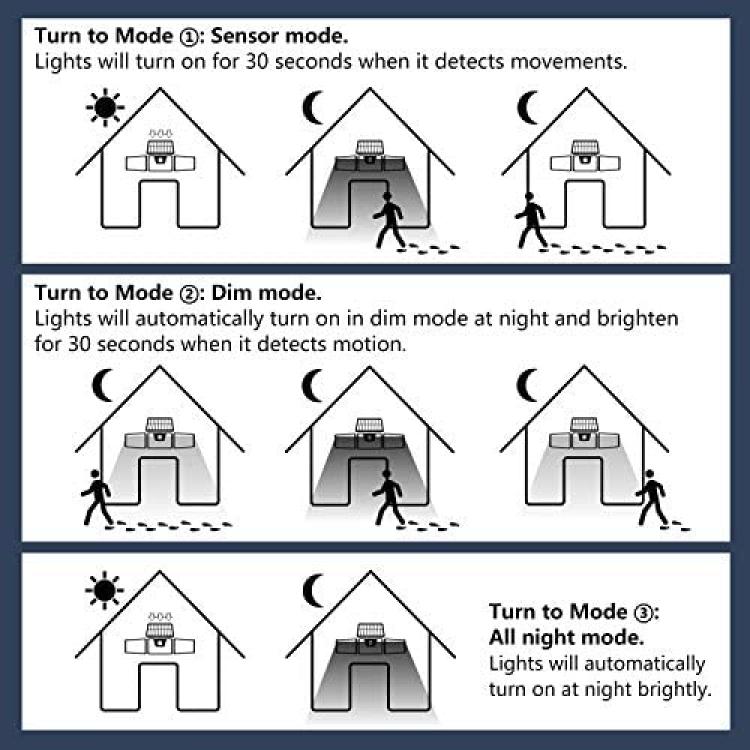 Turn to Mode ①: Sensor mode.
Lights will turn on for 30 seconds when it detects movements.

Turn to Mode ②: Dim mode.
Lights will automatically turn on in dim mode at night and brighten for 30 seconds when it detects motion.

Turn to Mode ③:
All night mode.
Lights will automatically turn on at night brightly.