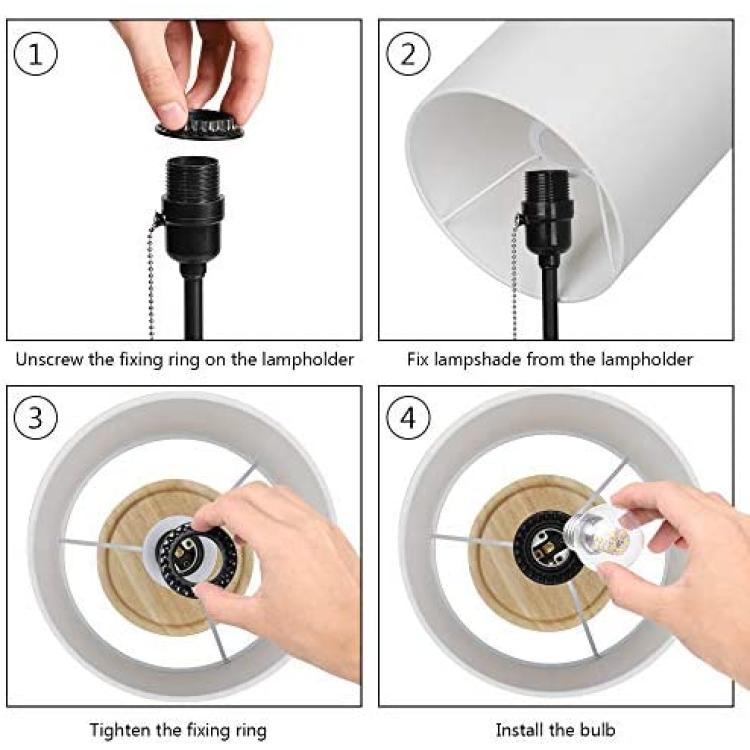 1

Unscrew the fixing ring on the lampholder

2

Fix lampshade from the lampholder

3

Tighten the fixing ring

4

Install the bulb