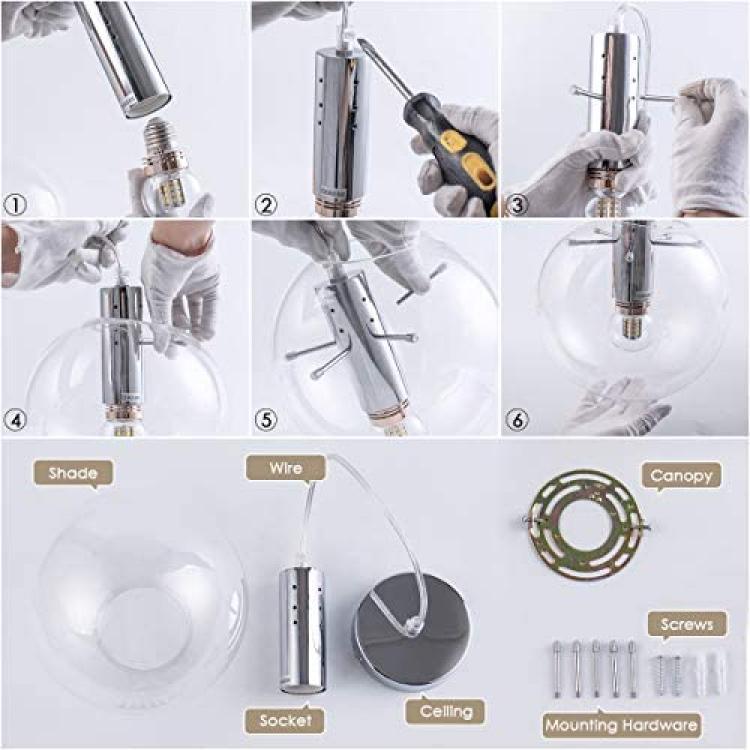 ①
②
③
④
⑤
⑥
Shade
Wire
Canopy
Screws
Socket
Ceiling
Mounting Hardware