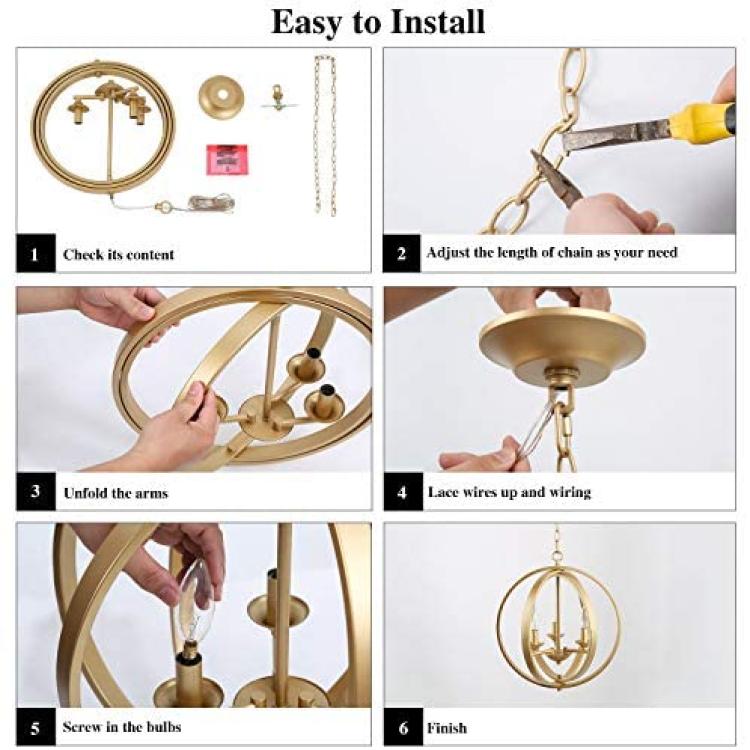 Easy to Install

1 Check its content

2 Adjust the length of chain as your need

3 Unfold the arms

4 Lace wires up and wiring

5 Screw in the bulbs

6 Finish