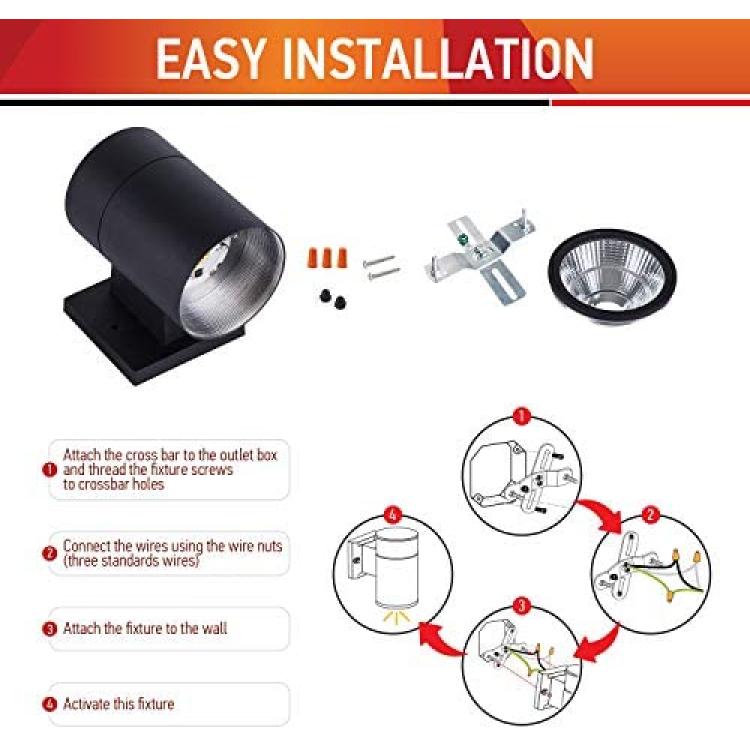 EASY INSTALLATION

1 Attach the cross bar to the outlet box and thread the fixture screws to crossbar holes

2 Connect the wires using the wire nuts (three standards wires)

3 Attach the fixture to the wall

4 Activate this fixture

1

2

3

4