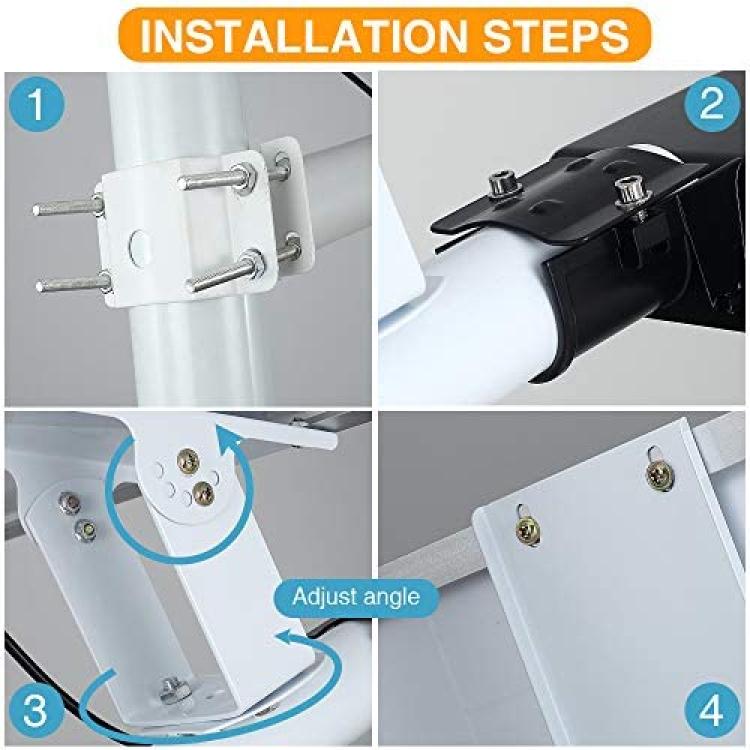 INSTALLATION STEPS

1

2

Adjust angle

3

4