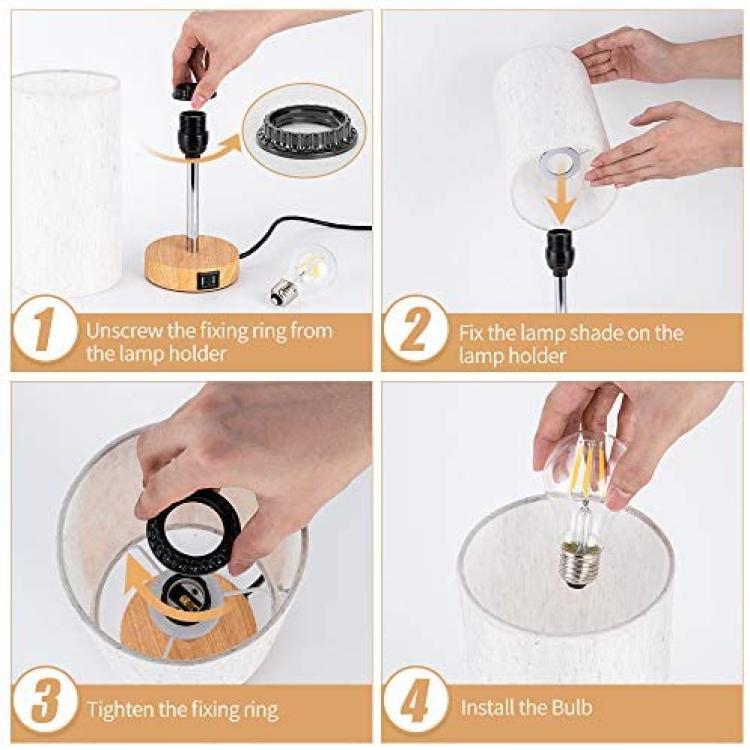 1 Unscrew the fixing ring from the lamp holder

2 Fix the lamp shade on the lamp holder

3 Tighten the fixing ring

4 Install the Bulb