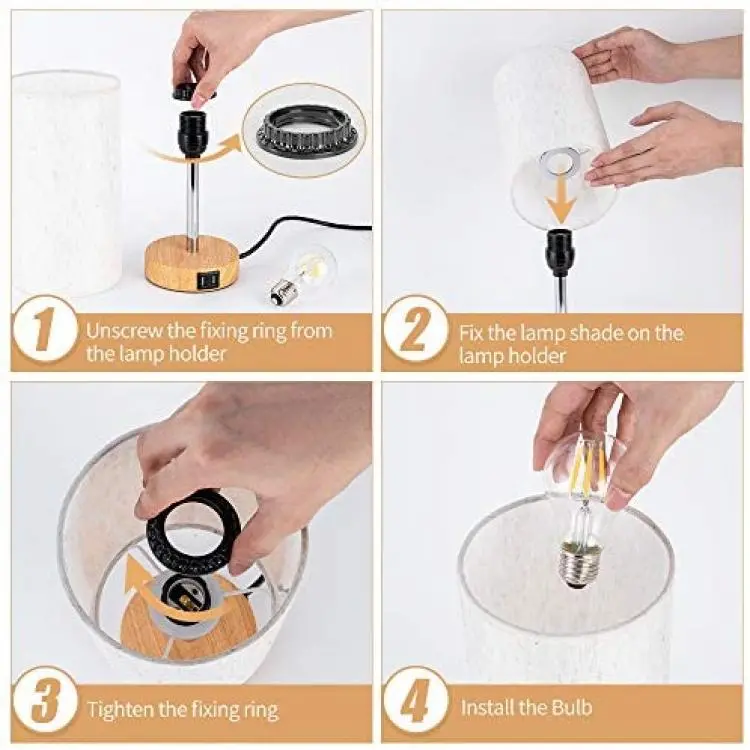 1
Unscrew the fixing ring from the lamp holder

2
Fix the lamp shade on the lamp holder

3
Tighten the fixing ring

4
Install the Bulb