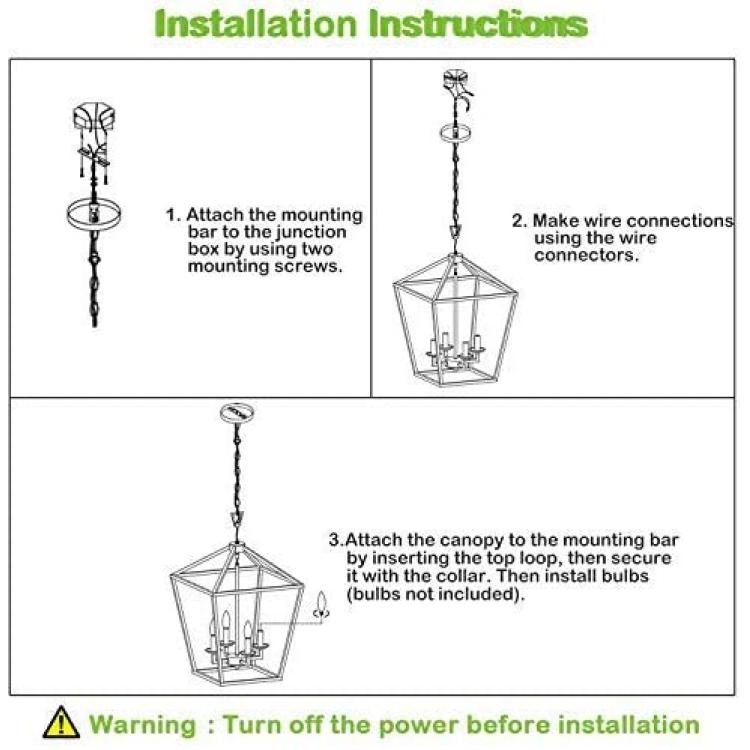 Installation Instructions

1. Attach the mounting bar to the junction box by using two mounting screws.

2. Make wire connections using the wire connectors.

3.Attach the canopy to the mounting bar by inserting the top loop, then secure it with the collar. Then install bulbs (bulbs not included).

Warning : Turn off the power before installation