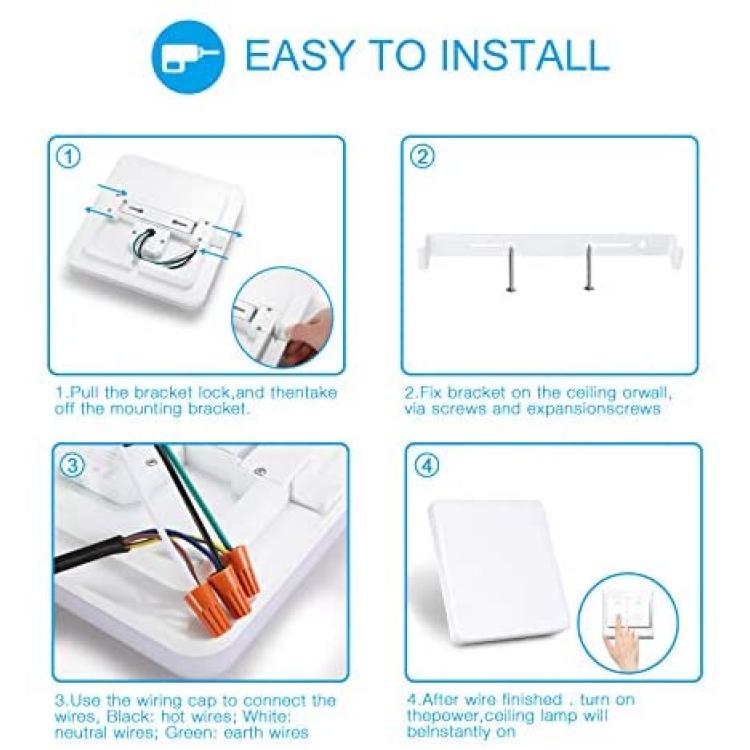 EASY TO INSTALL

①

1.Pull the bracket lock,and thentake off the mounting bracket.

②

2.Fix bracket on the ceiling orwall, via screws and expansionscrews

③

3.Use the wiring cap to connect the wires, Black: hot wires; White: neutral wires; Green: earth wires

④

4.After wire finished . turn on thepower,ceiling lamp will beInstantly on