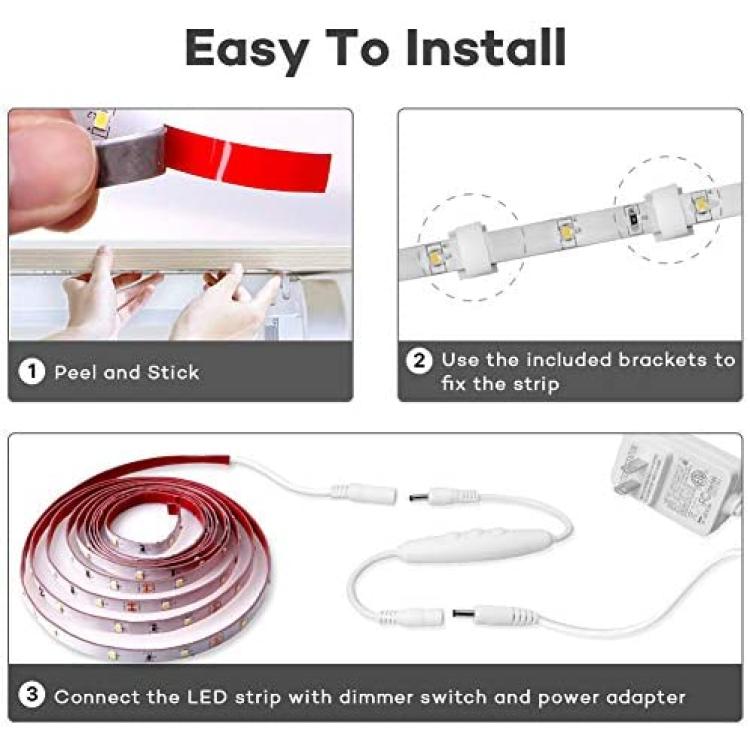 Easy To Install

1 Peel and Stick

2 Use the included brackets to fix the strip

3 Connect the LED strip with dimmer switch and power adapter