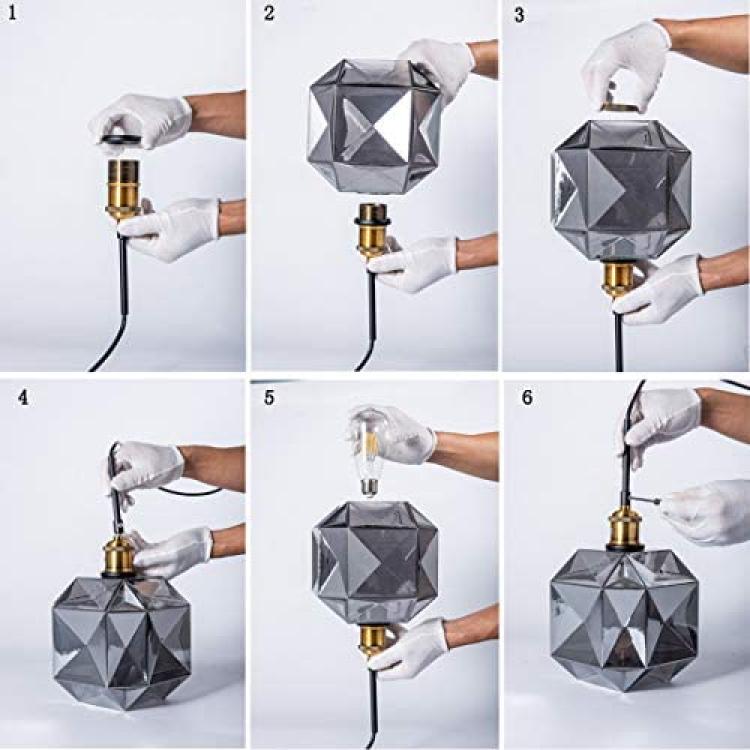 1

2

3

4

5

6