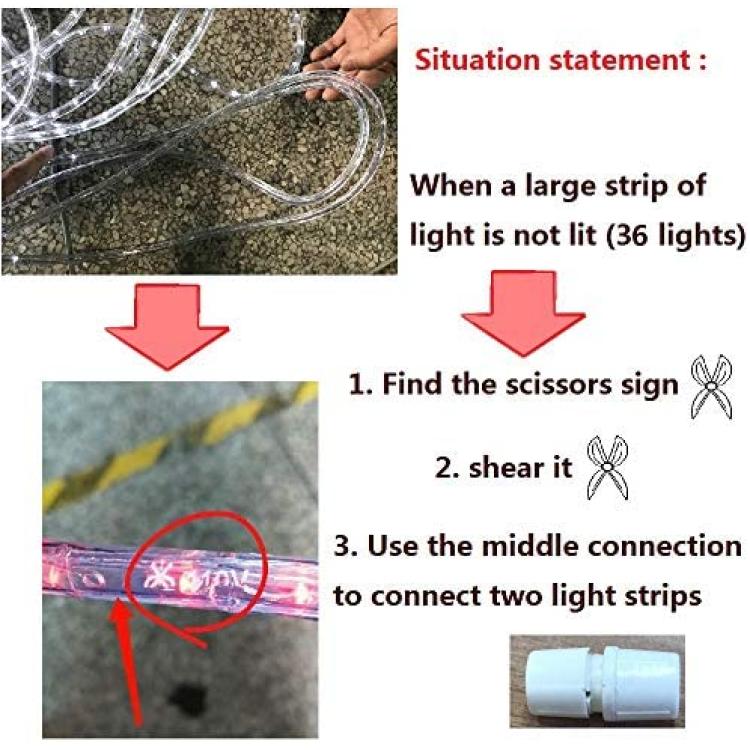 Situation statement :

When a large strip of light is not lit (36 lights)

1. Find the scissors sign

2. shear it

3. Use the middle connection to connect two light strips