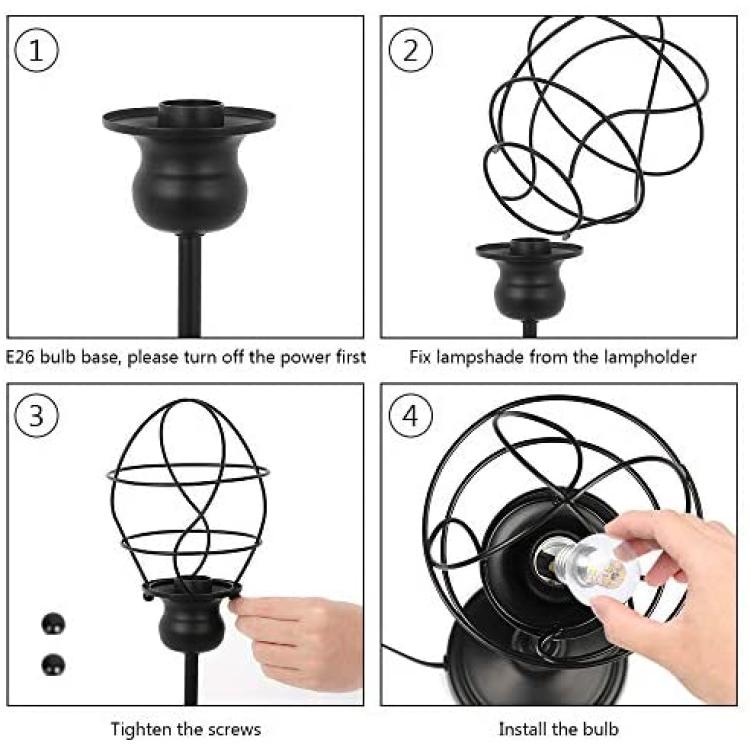 1

E26 bulb base, please turn off the power first

2

Fix lampshade from the lampholder

3

Tighten the screws

4

Install the bulb