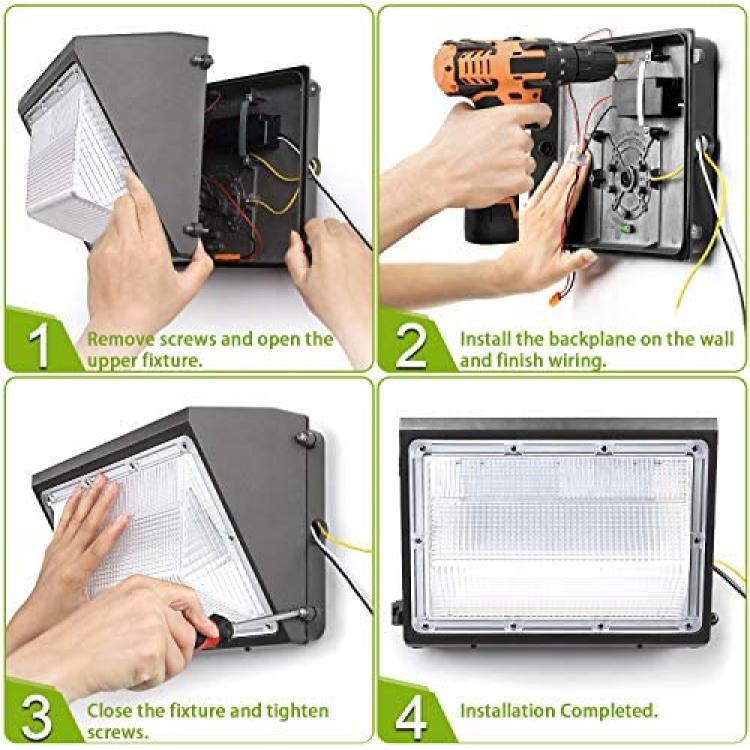 1
Remove screws and open the upper fixture.

2
Install the backplane on the wall and finish wiring.

3
Close the fixture and tighten screws.

4
Installation Completed.