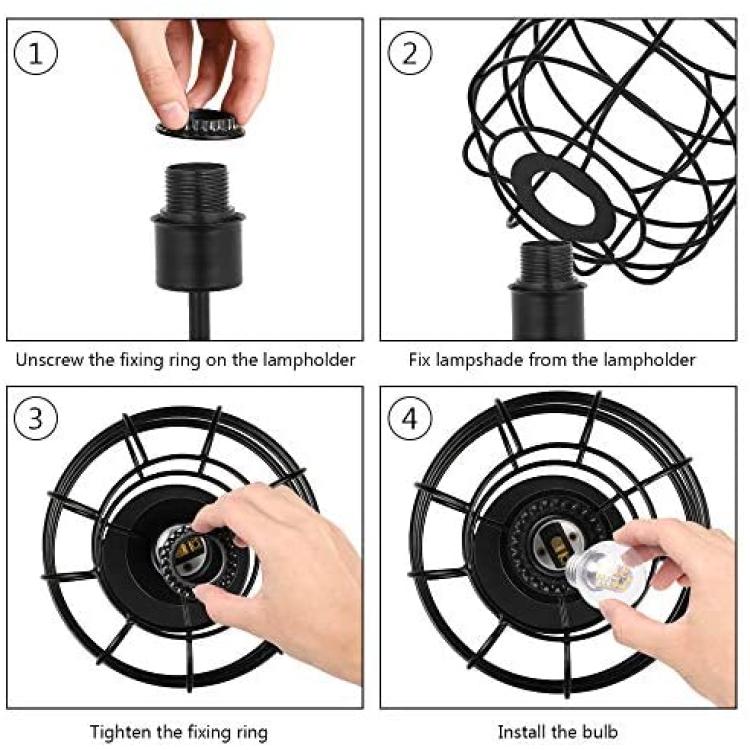 1

Unscrew the fixing ring on the lampholder

2

Fix lampshade from the lampholder

3

Tighten the fixing ring

4

Install the bulb