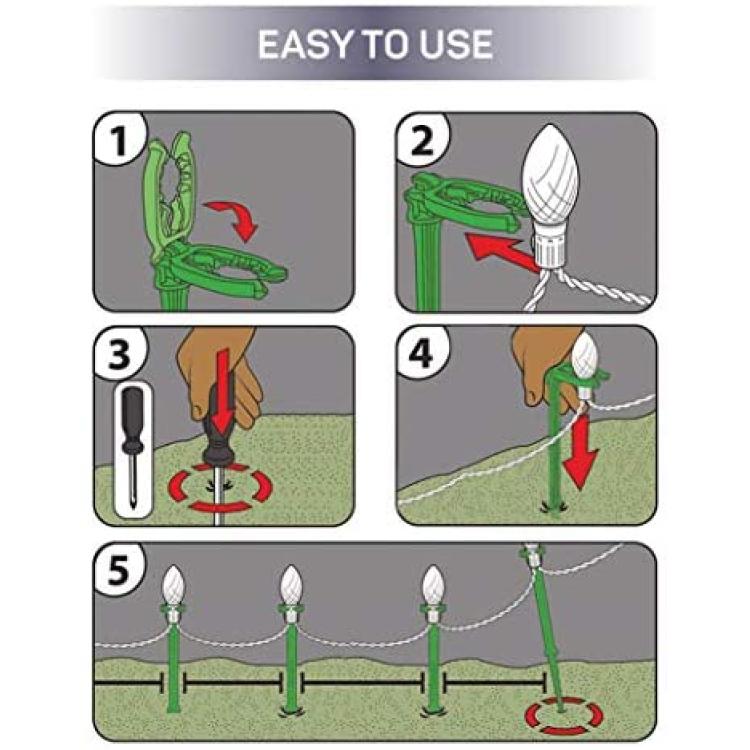 EASY TO USE

1

2

3

4

5