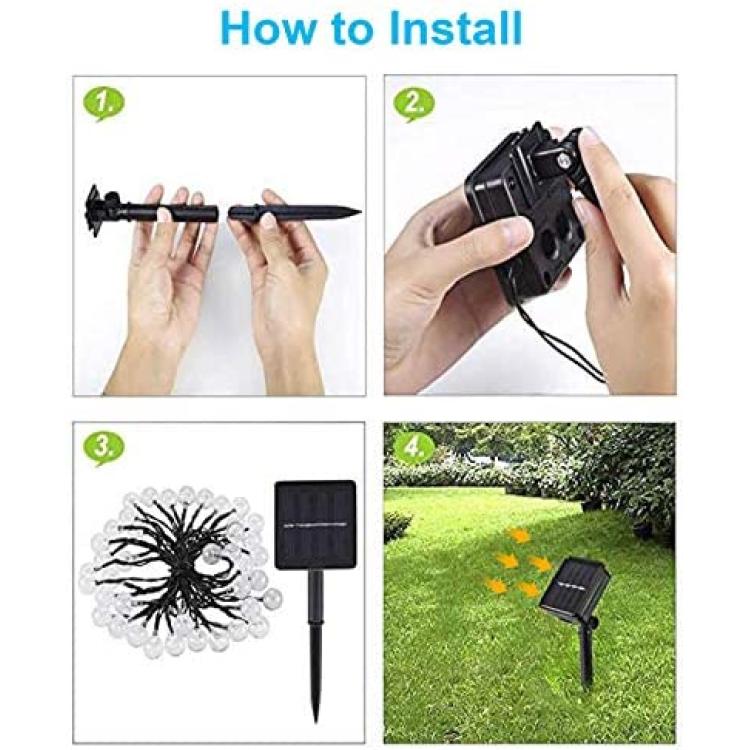 How to Install

1.

2.

3.

4.