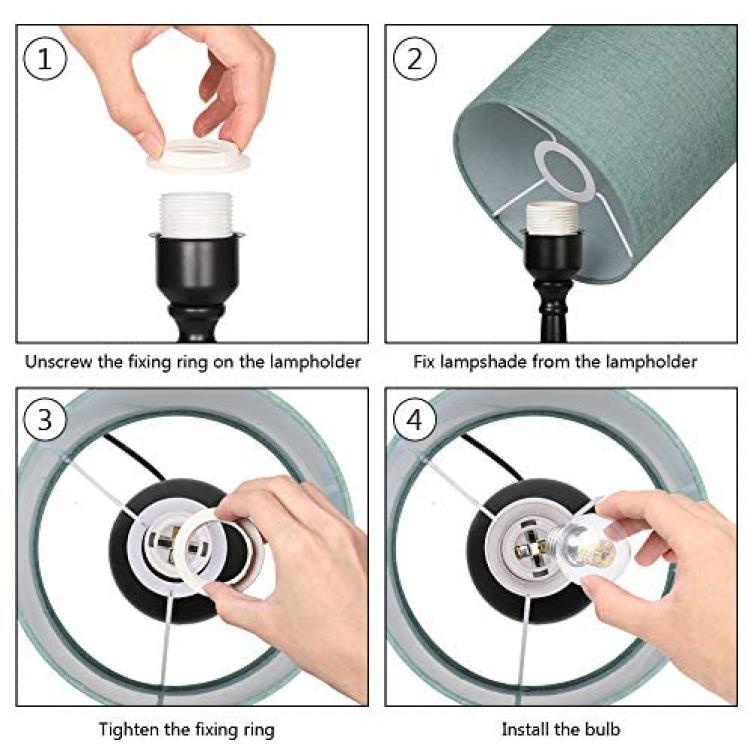 1

Unscrew the fixing ring on the lampholder

2

Fix lampshade from the lampholder

3

Tighten the fixing ring

4

Install the bulb