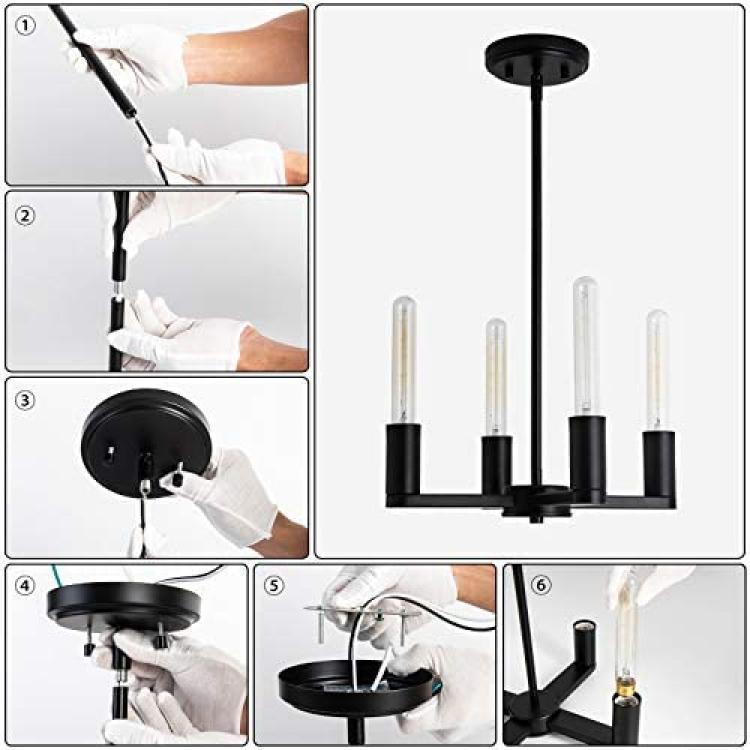 ①
②
③
④
⑤
⑥