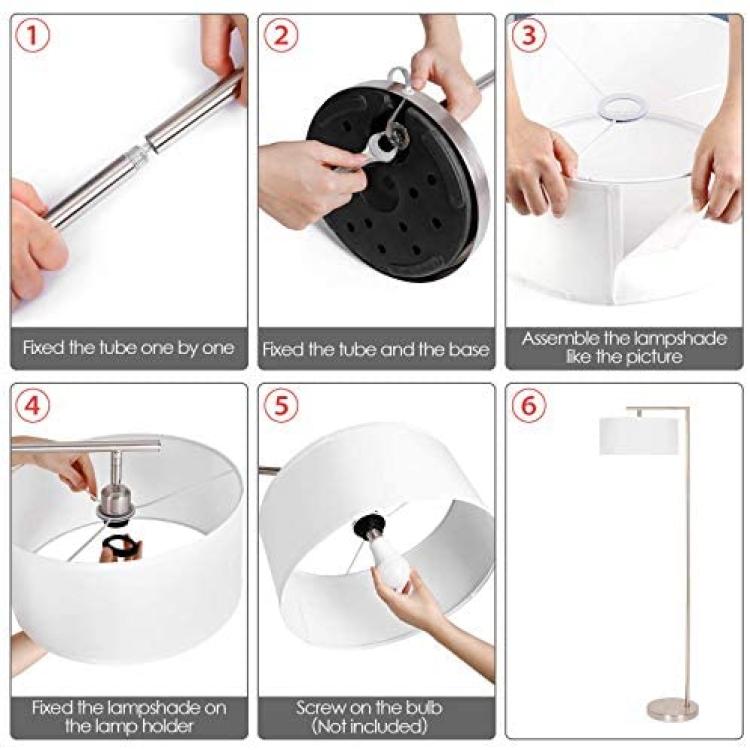 1

Fixed the tube one by one

2

Fixed the tube and the base

3

Assemble the lampshade like the picture

4

Fixed the lampshade on the lamp holder

5

Screw on the bulb (Not included)

6