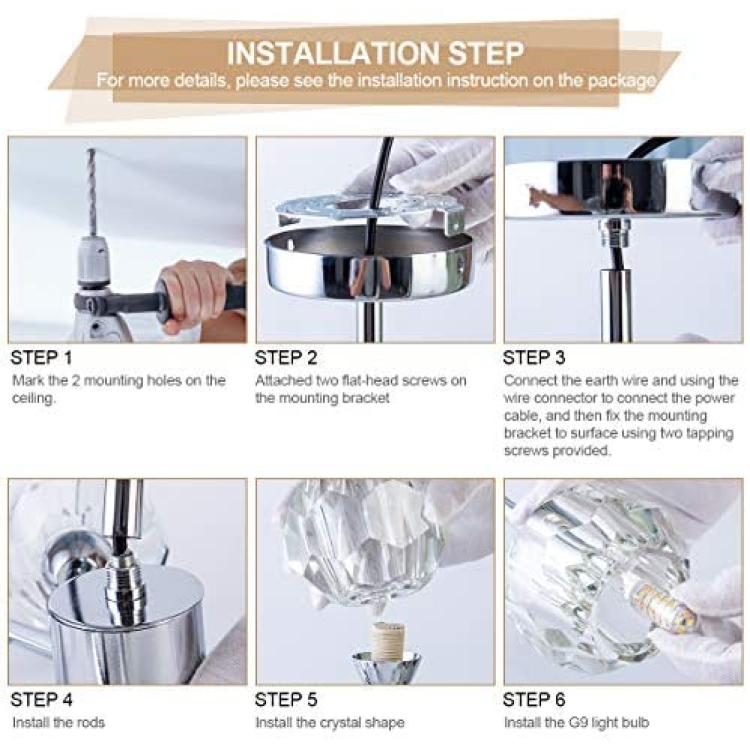 INSTALLATION STEP
For more details, please see the installation instruction on the package

STEP 1
Mark the 2 mounting holes on the ceiling.

STEP 2
Attached two flat-head screws on the mounting bracket

STEP 3
Connect the earth wire and using the wire connector to connect the power cable, and then fix the mounting bracket to surface using two tapping screws provided.

STEP 4
Install the rods

STEP 5
Install the crystal shape

STEP 6
Install the G9 light bulb