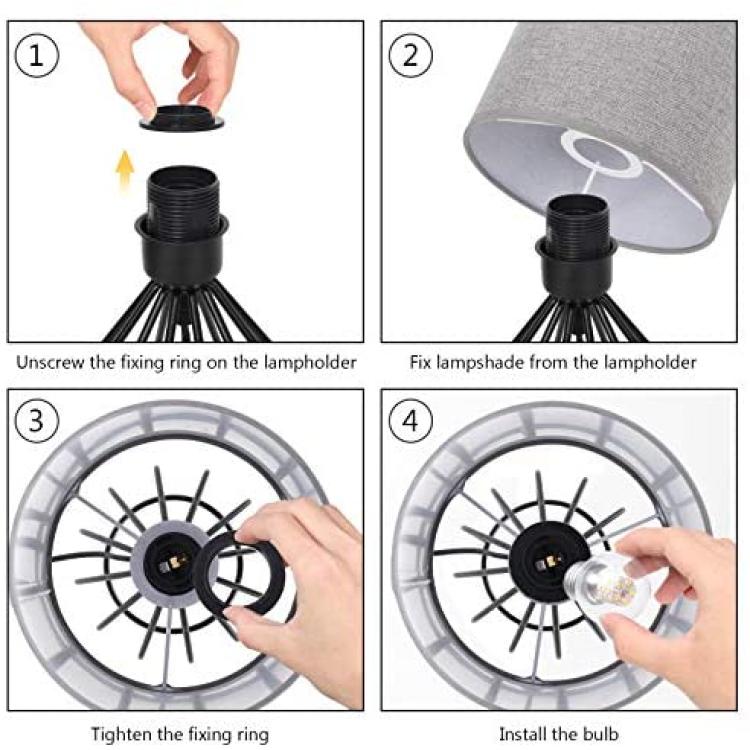 1

Unscrew the fixing ring on the lampholder

2

Fix lampshade from the lampholder

3

Tighten the fixing ring

4

Install the bulb