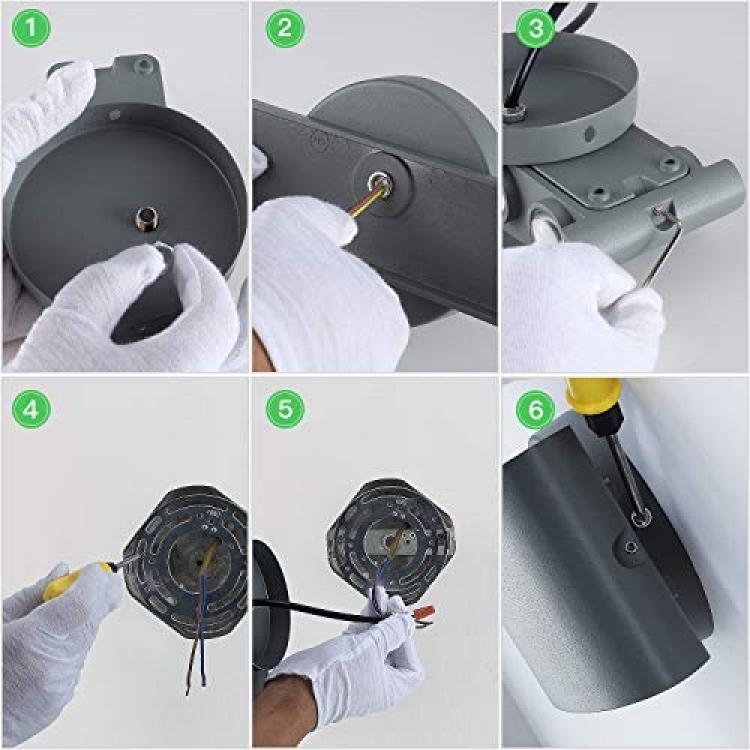 1

2

3

4

5

6