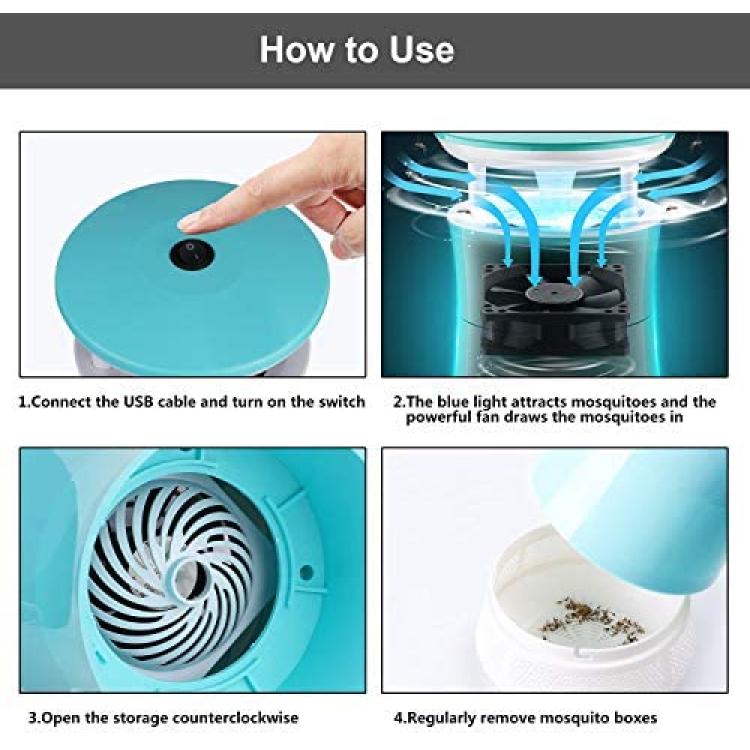 How to Use

1.Connect the USB cable and turn on the switch

2.The blue light attracts mosquitoes and the powerful fan draws the mosquitoes in

3.Open the storage counterclockwise

4.Regularly remove mosquito boxes