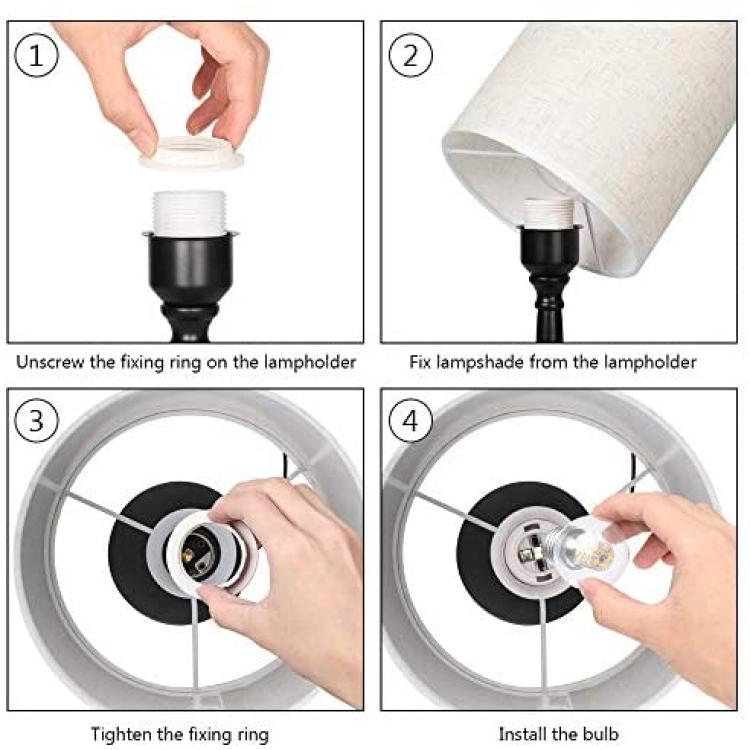 1

Unscrew the fixing ring on the lampholder

2

Fix lampshade from the lampholder

3

Tighten the fixing ring

4

Install the bulb