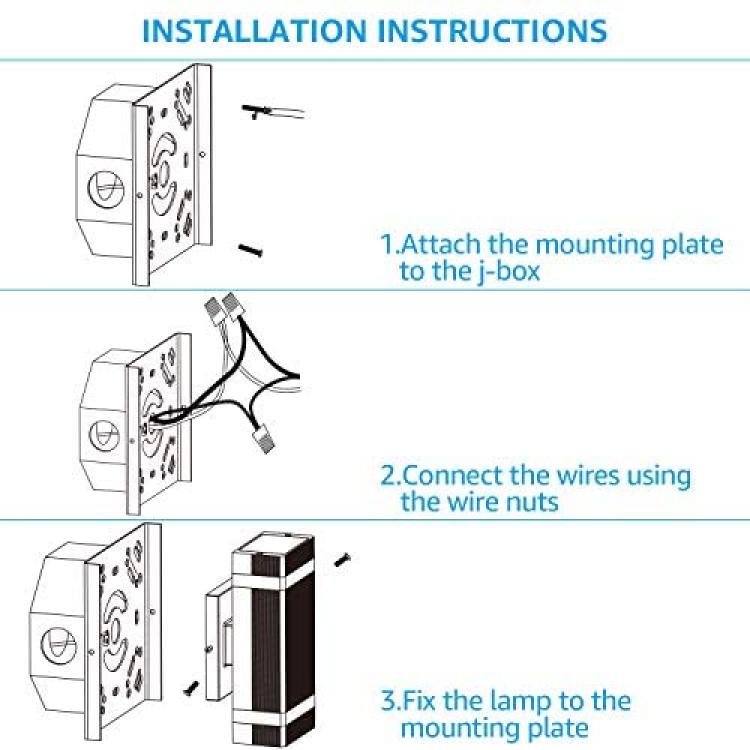 INSTALLATION INSTRUCTIONS

1.Attach the mounting plate to the j-box

2.Connect the wires using the wire nuts

3.Fix the lamp to the mounting plate