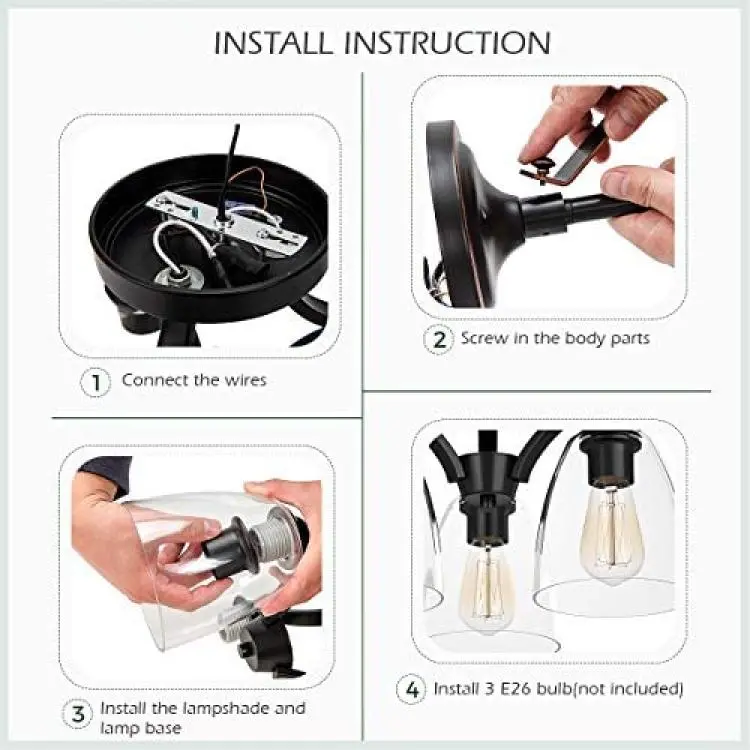 INSTALL INSTRUCTION

1 Connect the wires

2 Screw in the body parts

3 Install the lampshade and lamp base

4 Install 3 E26 bulb(not included)