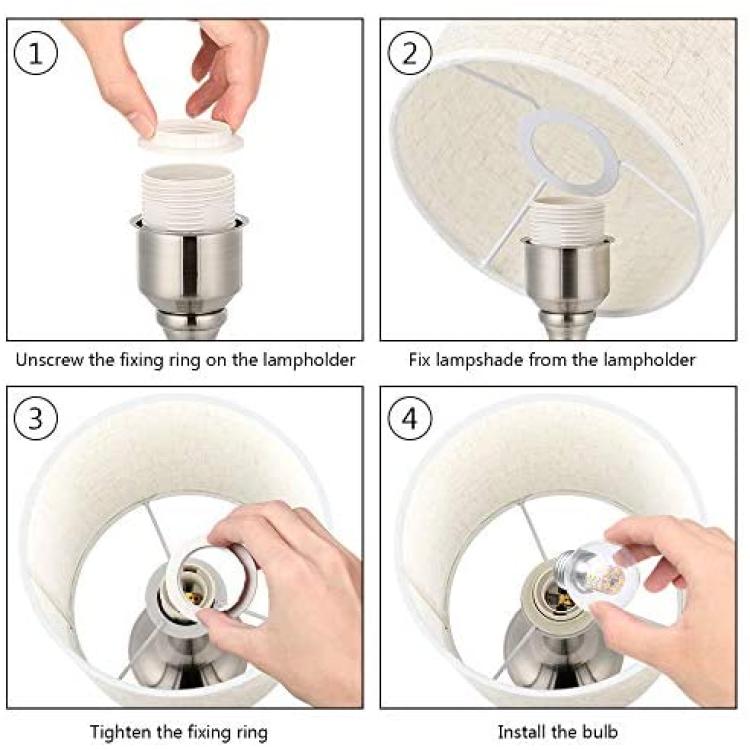 1

Unscrew the fixing ring on the lampholder

2

Fix lampshade from the lampholder

3

Tighten the fixing ring

4

Install the bulb