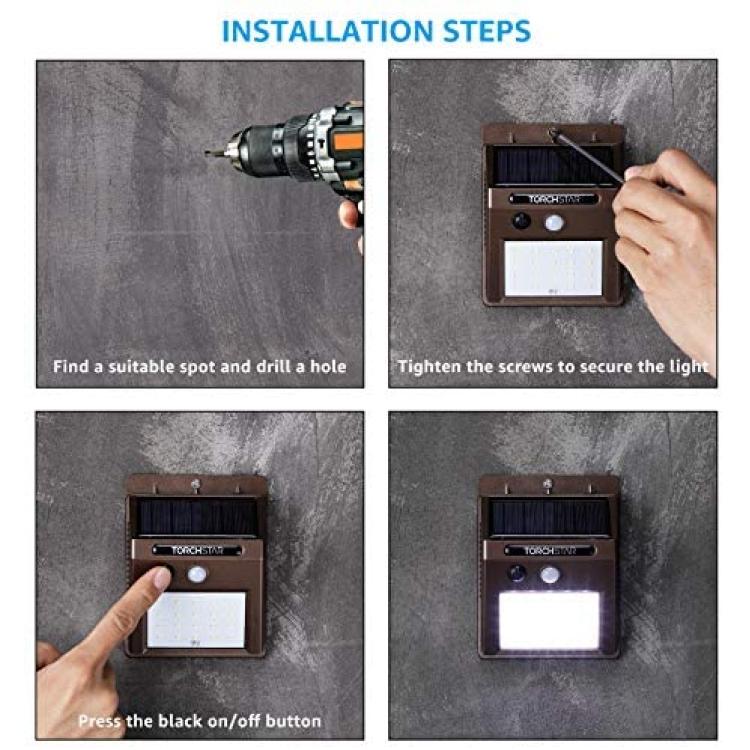 INSTALLATION STEPS

Find a suitable spot and drill a hole

TORCHSTAR

Tighten the screws to secure the light

TORCHSTAR

Press the black on/off button

TORCHSTAR