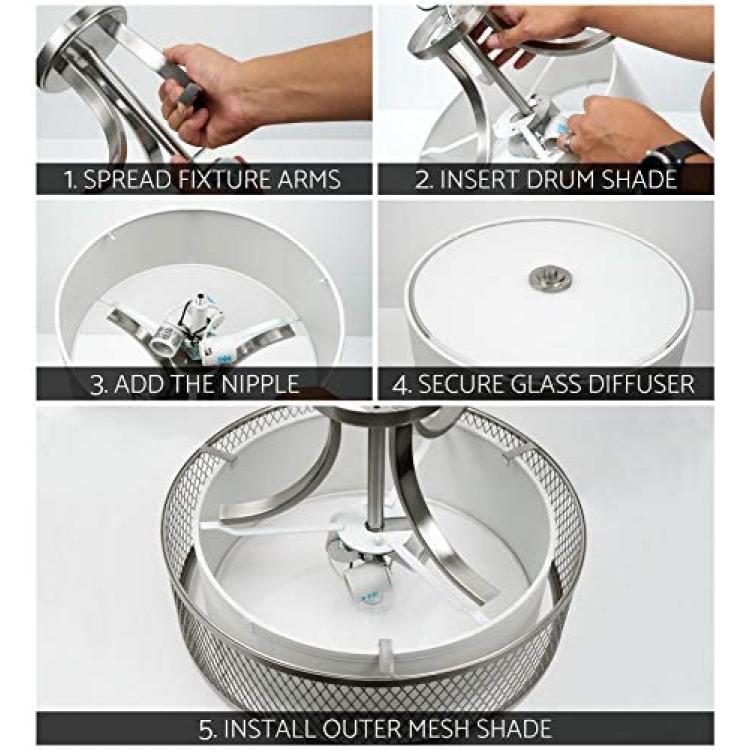 1. SPREAD FIXTURE ARMS

2. INSERT DRUM SHADE

3. ADD THE NIPPLE

4. SECURE GLASS DIFFUSER

5. INSTALL OUTER MESH SHADE