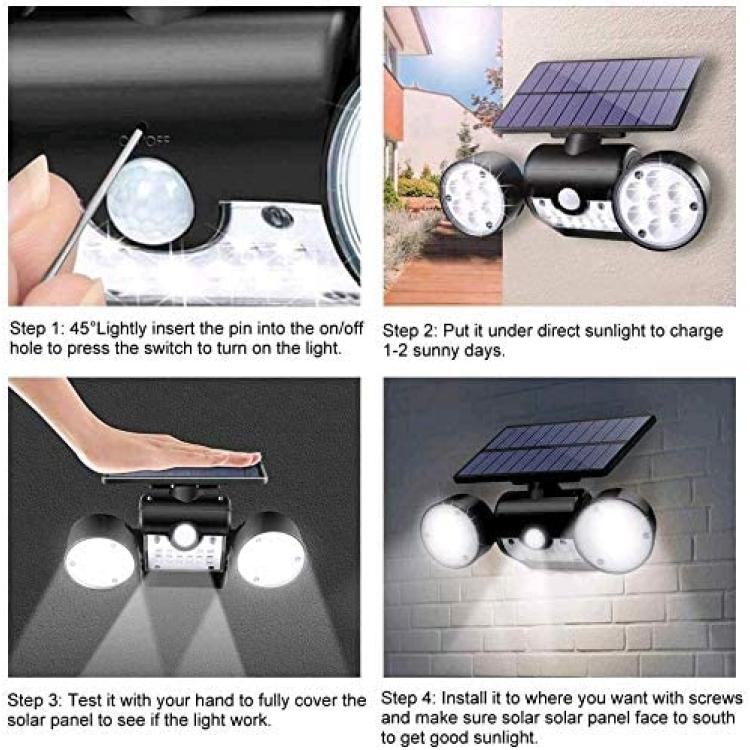 ON/OFF

Step 1: 45°Lightly insert the pin into the on/off hole to press the switch to turn on the light.

Step 2: Put it under direct sunlight to charge 1-2 sunny days.

Step 3: Test it with your hand to fully cover the solar panel to see if the light work.

Step 4: Install it to where you want with screws and make sure solar solar panel face to south to get good sunlight.