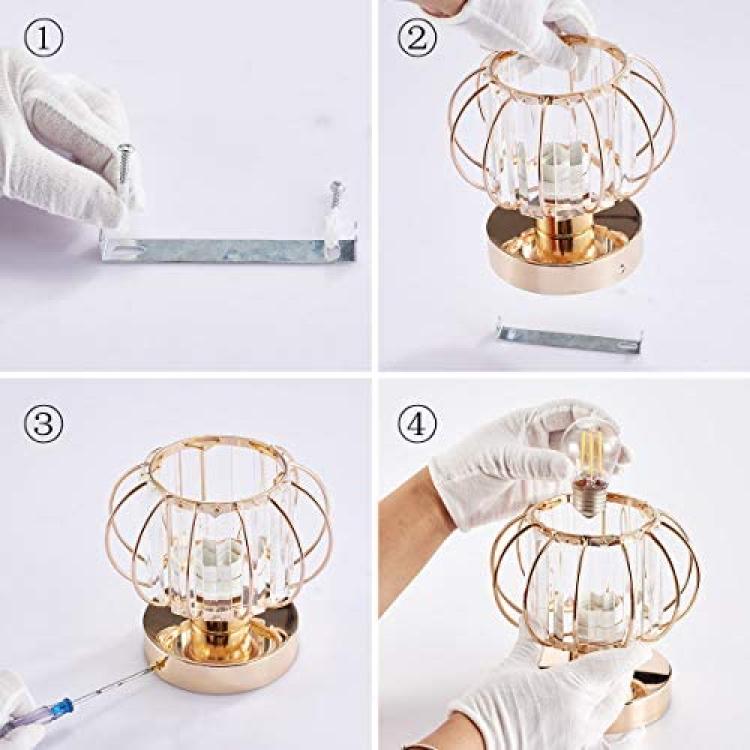 ①

②

③

④