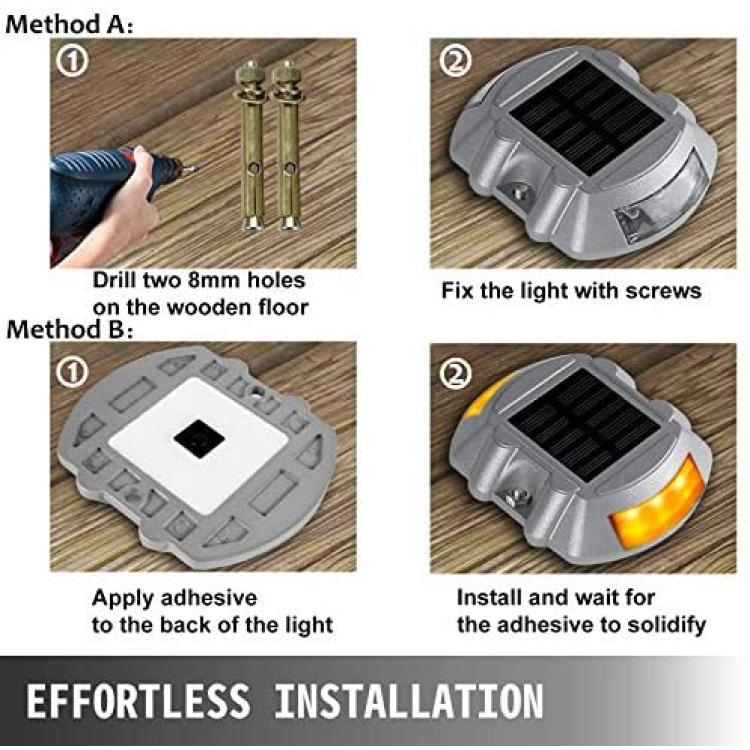 Method A:

①

Drill two 8mm holes on the wooden floor

②

Fix the light with screws

Method B:

①

Apply adhesive to the back of the light

②

Install and wait for the adhesive to solidify

EFFORTLESS INSTALLATION