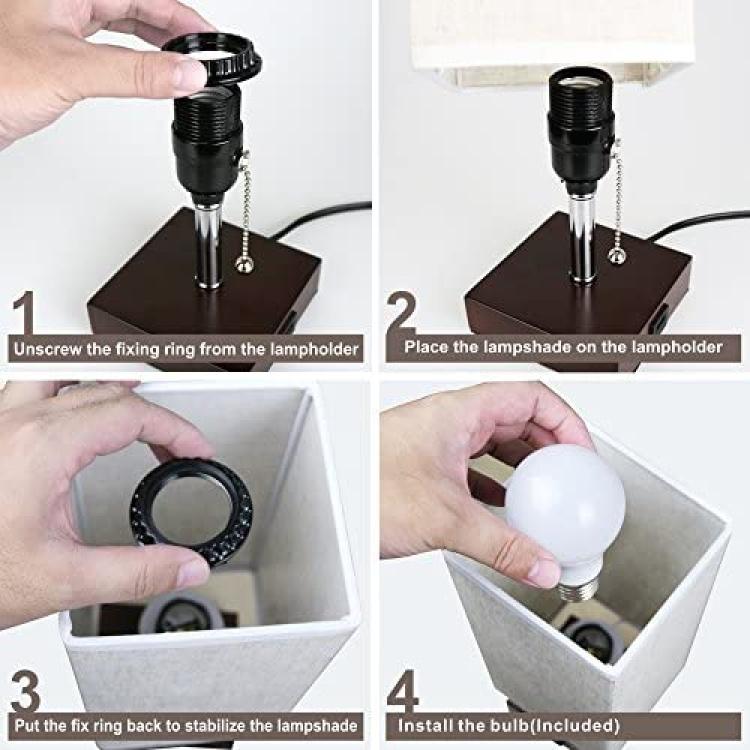 1
Unscrew the fixing ring from the lampholder

2
Place the lampshade on the lampholder

3
Put the fix ring back to stabilize the lampshade

4
Install the bulb(Included)