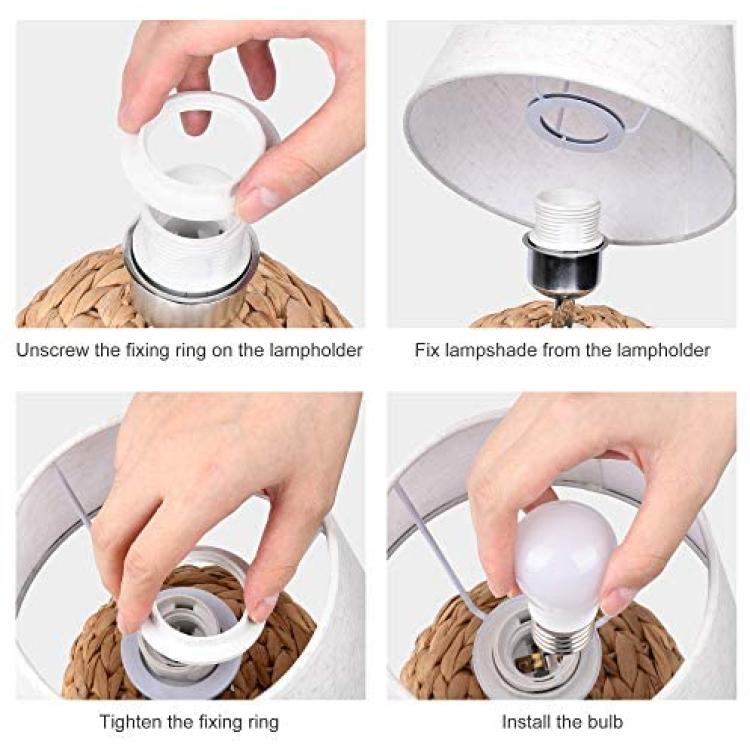 Unscrew the fixing ring on the lampholder

Fix lampshade from the lampholder

Tighten the fixing ring

Install the bulb