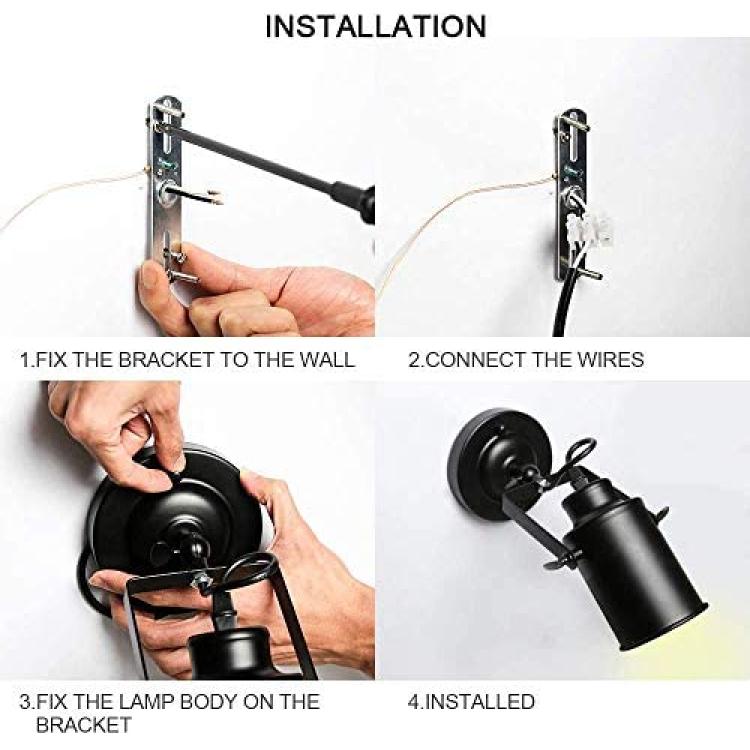 INSTALLATION

1.FIX THE BRACKET TO THE WALL

2.CONNECT THE WIRES

3.FIX THE LAMP BODY ON THE BRACKET

4.INSTALLED